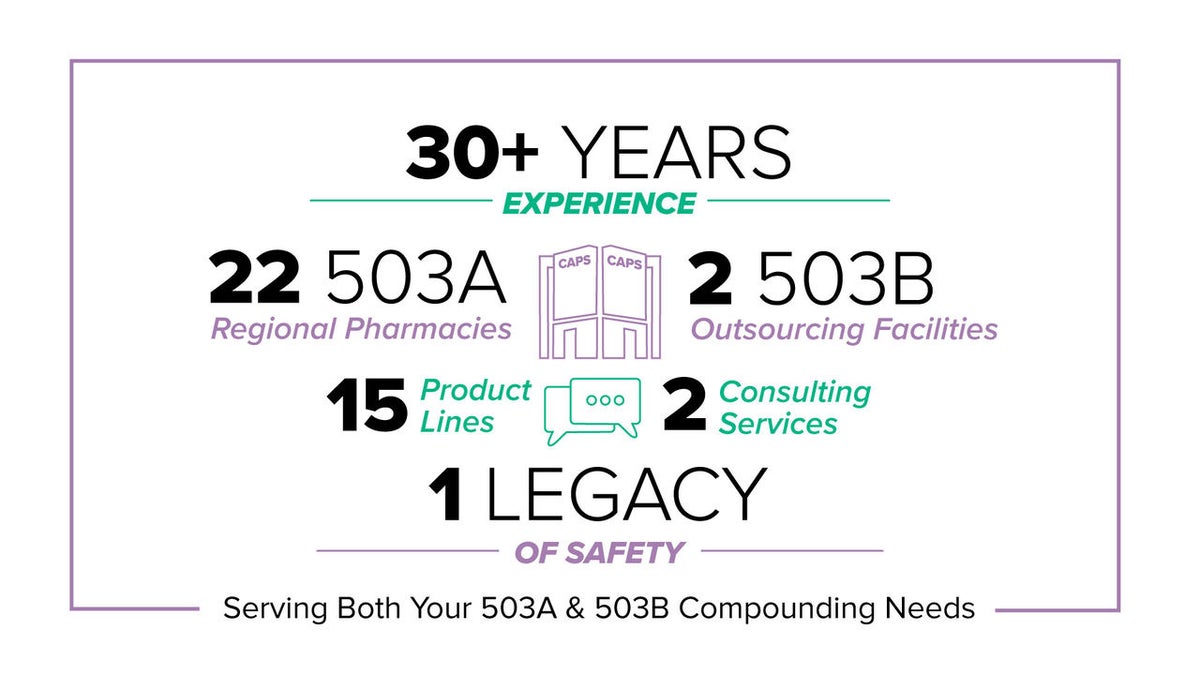 30+ YEARS
EXPERIENCE

22 503A
Regional Pharmacies

CAPS CAPS

2 503B
Outsourcing Facilities

15 Product Lines

2 Consulting Services

1 LEGACY
OF SAFETY

Serving Both Your 503A & 503B Compounding Needs